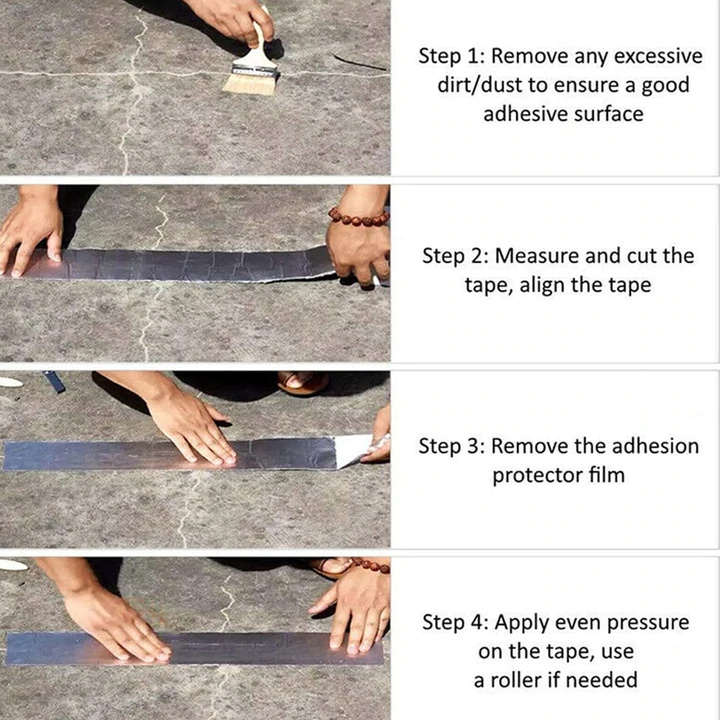 Step 1: Remove any excessive dirt/dust to ensure a good adhesive surface

Step 2: Measure and cut the tape, align the tape

Step 3: Remove the adhesion protector film

Step 4: Apply even pressure on the tape, use a roller if needed