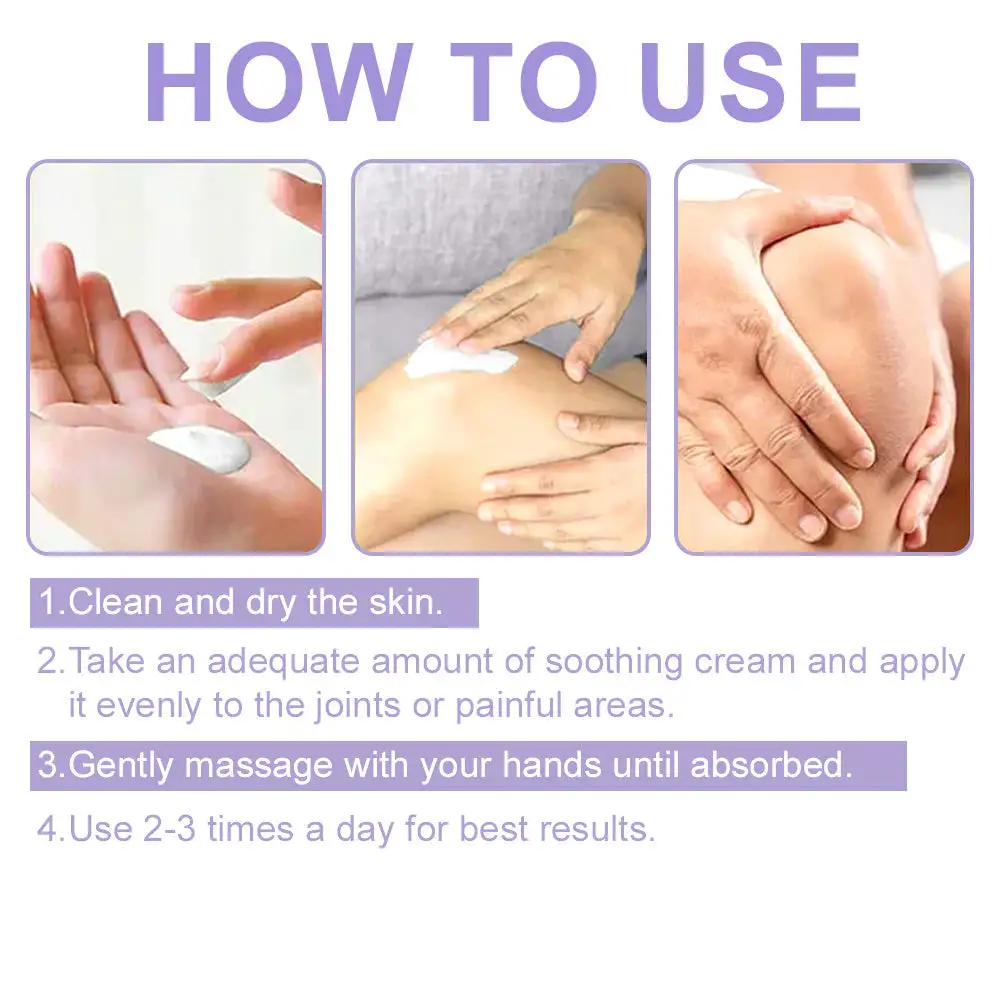 HOW TO USE

1.Clean and dry the skin.

2.Take an adequate amount of soothing cream and apply it evenly to the joints or painful areas.

3.Gently massage with your hands until absorbed.

4.Use 2-3 times a day for best results.