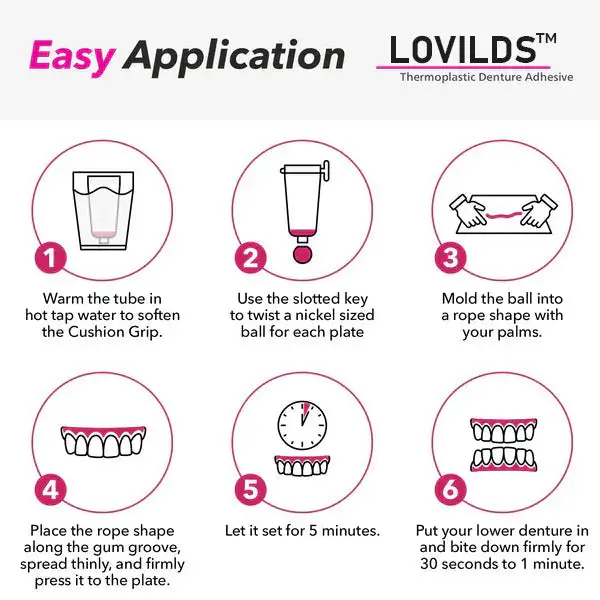 Easy Application

LOVILDS™
Thermoplastic Denture Adhesive

1
Warm the tube in hot tap water to soften the Cushion Grip.

2
Use the slotted key to twist a nickel sized ball for each plate

3
Mold the ball into a rope shape with your palms.

4
Place the rope shape along the gum groove, spread thinly, and firmly press it to the plate.

5
Let it set for 5 minutes.

6
Put your lower denture in and bite down firmly for 30 seconds to 1 minute.