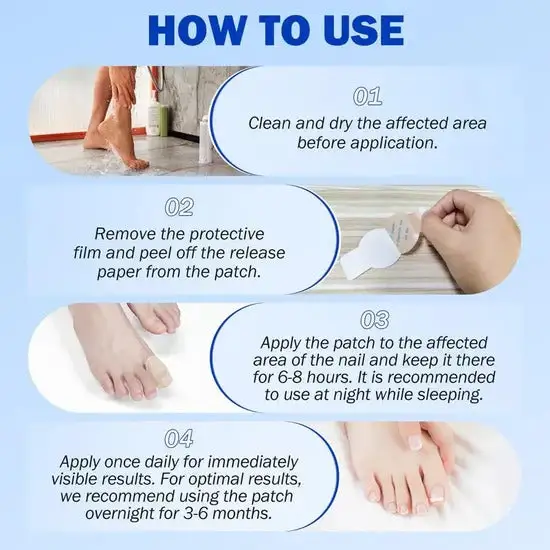 HOW TO USE

01
Clean and dry the affected area before application.

02
Remove the protective film and peel off the release paper from the patch.

03
Apply the patch to the affected area of the nail and keep it there for 6-8 hours. It is recommended to use at night while sleeping.

04
Apply once daily for immediately visible results. For optimal results, we recommend using the patch overnight for 3-6 months.