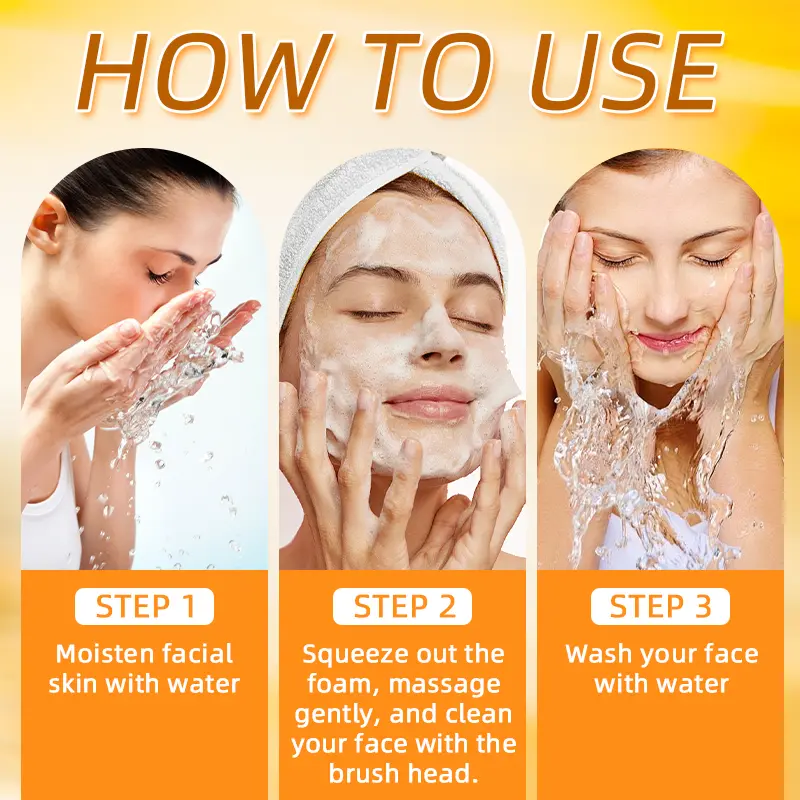 HOW TO USE

STEP 1

Moisten facial skin with water

STEP 2

Squeeze out the foam, massage gently, and clean your face with the brush head.

STEP 3

Wash your face with water